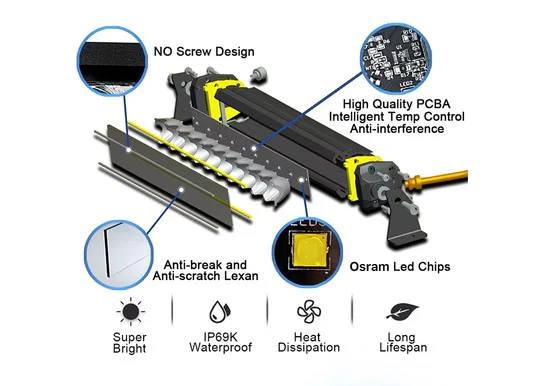 NO Screw Design

High Quality PCBA
Intelligent Temp Control
Anti-interference

Anti-break and
Anti-scratch Lexan

Osram Led Chips

Super
Bright

IP69K
Waterproof

Heat
Dissipation

Long
Lifespan